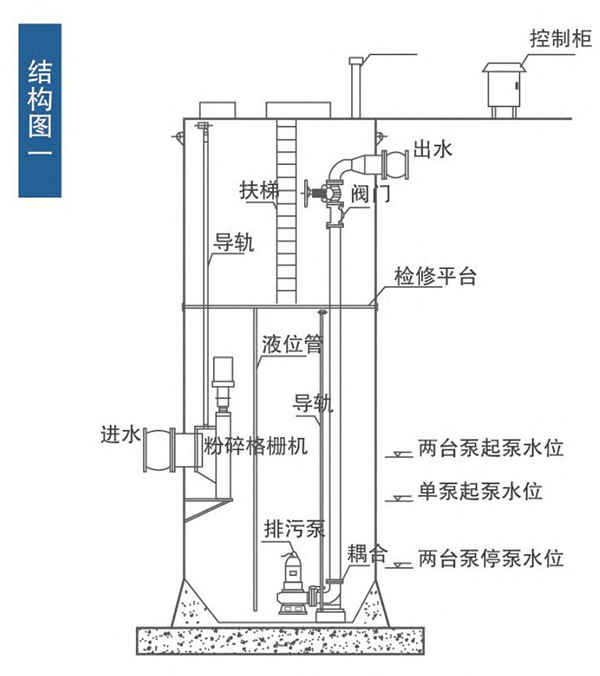 结构图一

控制柜

出水

扶梯

阀门

导轨

检修平台

液位管

导轨

进水

粉碎格栅机

两台泵起泵水位

单泵起泵水位

排污泵

耦合

两台泵停泵水位